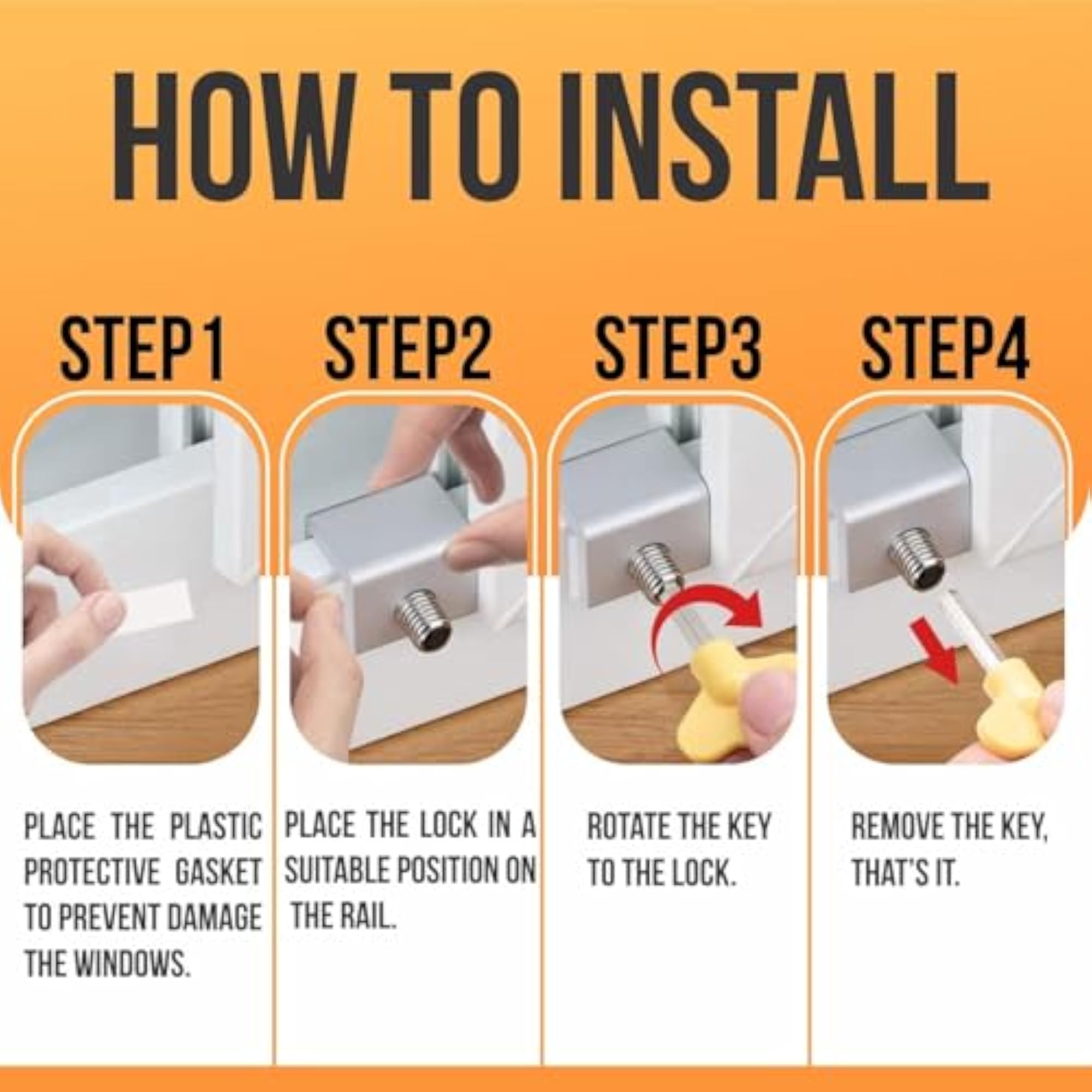 HOW TO INSTALL

STEP1

PLACE THE PLASTIC PROTECTIVE GASKET TO PREVENT DAMAGE THE WINDOWS.

STEP2

PLACE THE LOCK IN A SUITABLE POSITION ON THE RAIL.

STEP3

ROTATE THE KEY TO THE LOCK.

STEP4

REMOVE THE KEY, THAT'S IT.