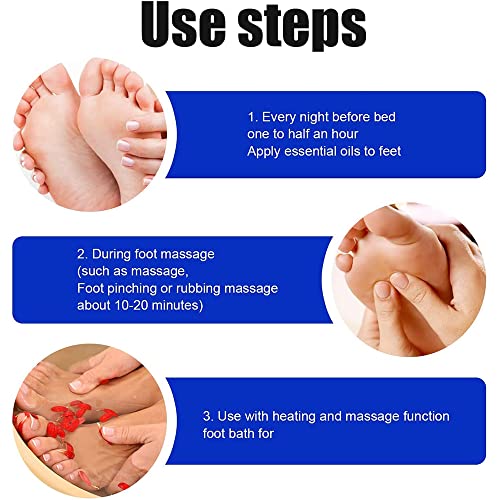 Use steps

1. Every night before bed
one to half an hour
Apply essential oils to feet

2. During foot massage
(such as massage,
Foot pinching or rubbing massage
about 10-20 minutes)

3. Use with heating and massage function
foot bath for