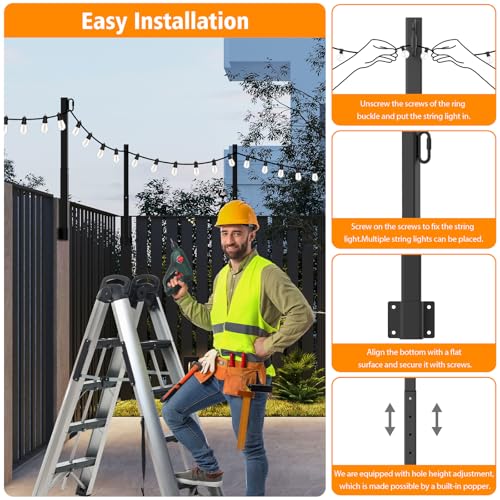 Easy Installation

Unscrew the screws of the ring buckle and put the string light in.

Screw on the screws to fix the string light.Multiple string lights can be placed.

Align the bottom with a flat surface and secure it with screws.

We are equipped with hole height adjustment, which is made possible by a built-in popper.