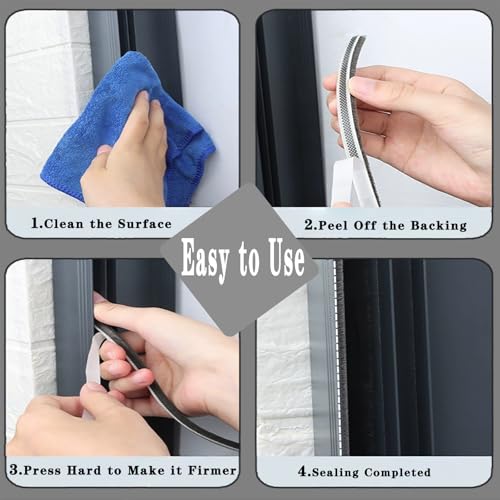 1.Clean the Surface

2.Peel Off the Backing

Easy to Use

3.Press Hard to Make it Firmer

4.Sealing Completed