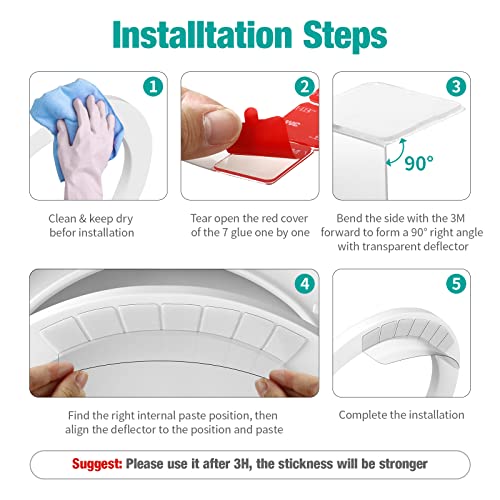 Installtation Steps

1

Clean & keep dry befor installation

2

Tear open the red cover of the 7 glue one by one

3

90°

Bend the side with the 3M forward to form a 90° right angle with transparent deflector

4

Find the right internal paste position, then align the deflector to the position and paste

5

Complete the installation

Suggest: Please use it after 3H, the stickness will be stronger