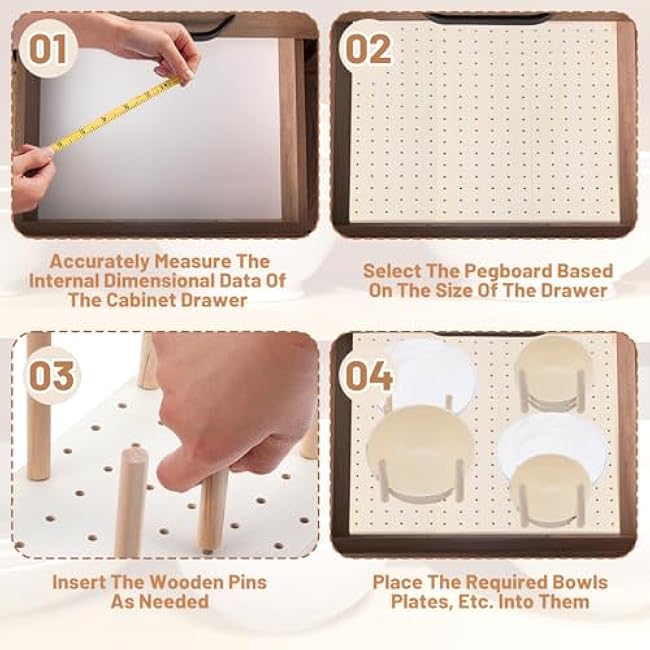 01

Accurately Measure The Internal Dimensional Data Of The Cabinet Drawer

02

Select The Pegboard Based On The Size Of The Drawer

03

Insert The Wooden Pins As Needed

04

Place The Required Bowls Plates, Etc. Into Them