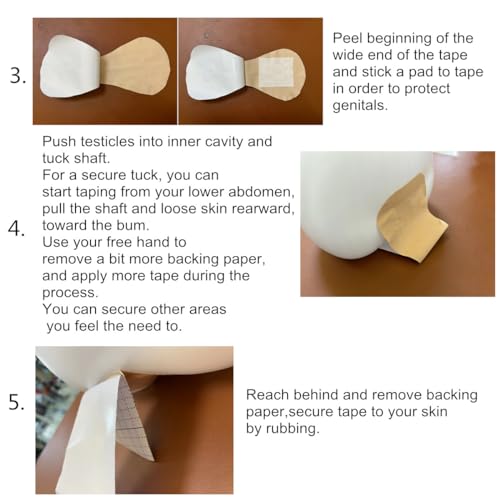 3.

Peel beginning of the wide end of the tape and stick a pad to tape in order to protect genitals.

4.

Push testicles into inner cavity and tuck shaft.
For a secure tuck, you can start taping from your lower abdomen, pull the shaft and loose skin rearward, toward the bum.
Use your free hand to remove a bit more backing paper, and apply more tape during the process.
You can secure other areas you feel the need to.

5.

Reach behind and remove backing paper,secure tape to your skin by rubbing.