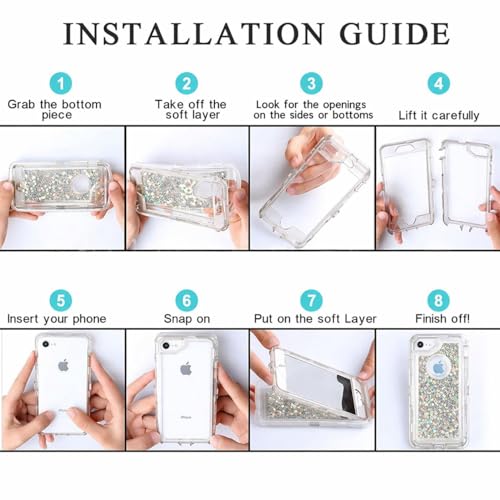 INSTALLATION GUIDE

1
Grab the bottom piece

2
Take off the soft layer

3
Look for the openings on the sides or bottoms

4
Lift it carefully

5
Insert your phone

6
Snap on

7
Put on the soft Layer

8
Finish off!