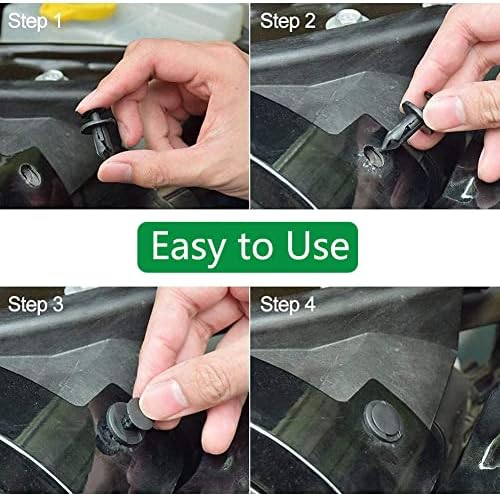 Step 1

Step 2

Easy to Use

Step 3

Step 4