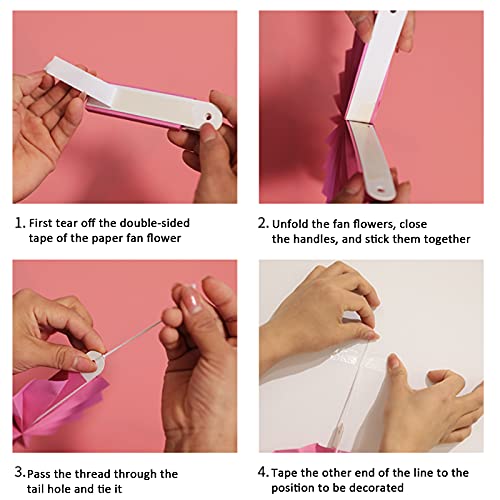 1. First tear off the double-sided tape of the paper fan flower

2. Unfold the fan flowers, close the handles, and stick them together

3. Pass the thread through the tail hole and tie it

4. Tape the other end of the line to the position to be decorated