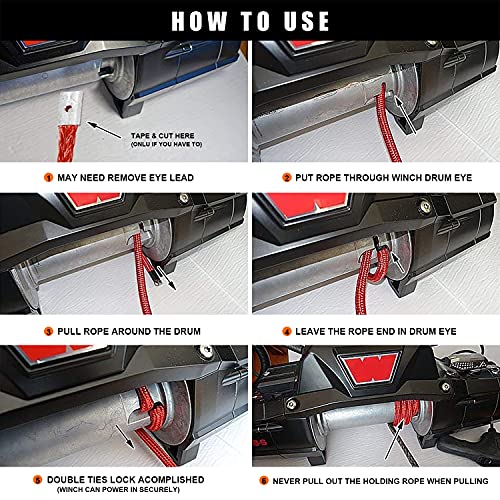 HOW TO USE

TAPE & CUT HERE
(ONLU IF YOU HAVE TO)

1 MAY NEED REMOVE EYE LEAD

2 PUT ROPE THROUGH WINCH DRUM EYE

3 PULL ROPE AROUND THE DRUM

4 LEAVE THE ROPE END IN DRUM EYE

5 DOUBLE TIES LOCK ACOMPLISHED
(WINCH CAN POWER IN SECURELY)

6 NEVER PULL OUT THE HOLDING ROPE WHEN PULLING