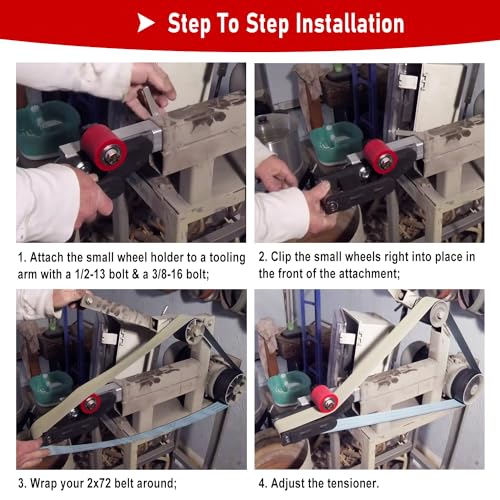 Step To Step Installation

1. Attach the small wheel holder to a tooling arm with a 1/2-13 bolt & a 3/8-16 bolt;

2. Clip the small wheels right into place in the front of the attachment;

3. Wrap your 2x72 belt around;

4. Adjust the tensioner.