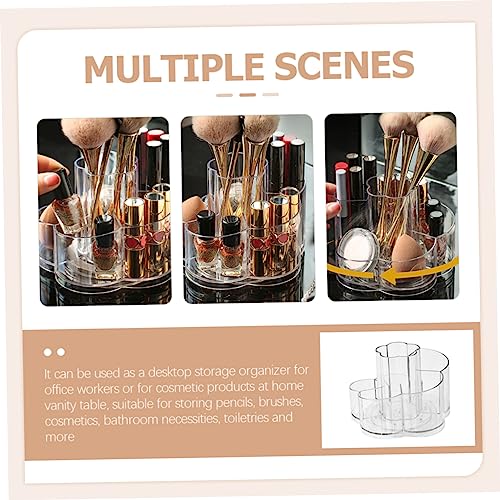 MULTIPLE SCENES

It can be used as a desktop storage organizer for office workers or for cosmetic products at home vanity table, suitable for storing pencils, brushes, cosmetics, bathroom necessities, toiletries and more