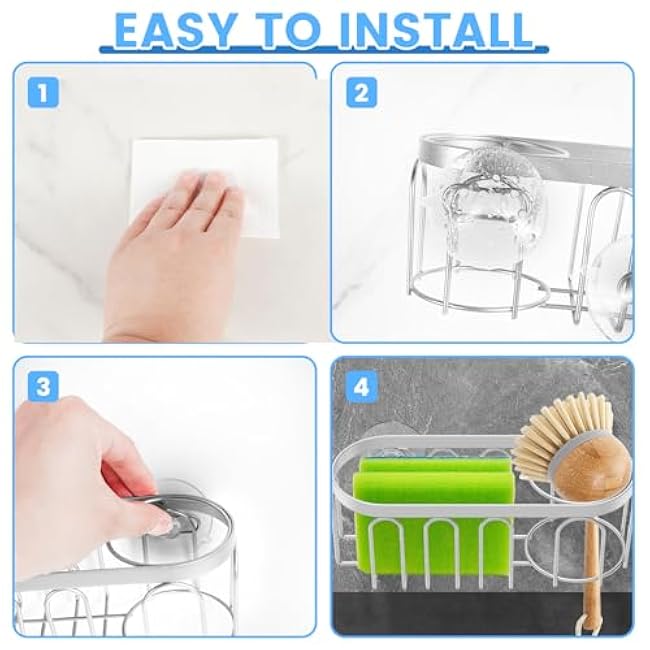 EASY TO INSTALL

1

2

3

4