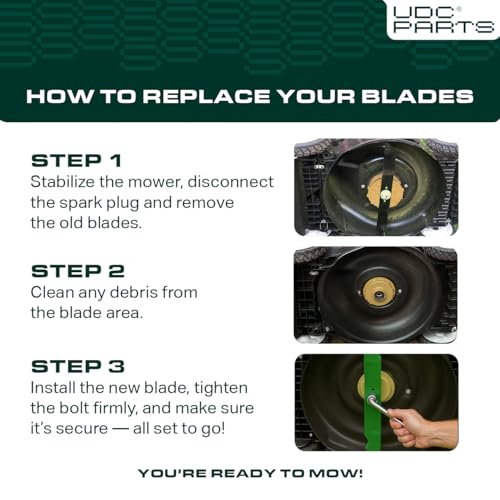 UDC® PARTS

HOW TO REPLACE YOUR BLADES

STEP 1
Stabilize the mower, disconnect the spark plug and remove the old blades.

STEP 2
Clean any debris from the blade area.

STEP 3
Install the new blade, tighten the bolt firmly, and make sure it's secure — all set to go!

YOU'RE READY TO MOW!