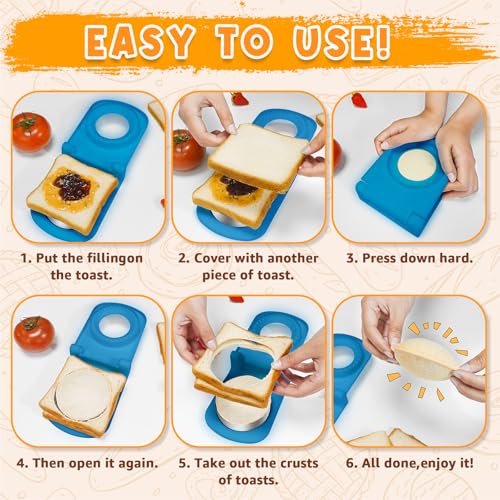 EASY TO USE!

1. Put the fillingon the toast.

2. Cover with another piece of toast.

3. Press down hard.

4. Then open it again.

5. Take out the crusts of toasts.

6. All done,enjoy it!