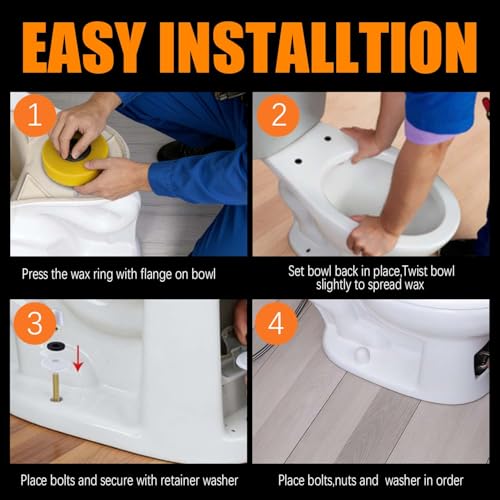 EASY INSTALLTION

1

Press the wax ring with flange on bowl

2

Set bowl back in place,Twist bowl slightly to spread wax

3

Place bolts and secure with retainer washer

4

Place bolts,nuts and washer in order