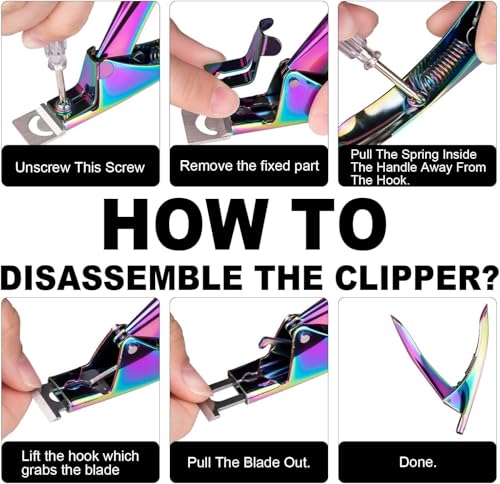 Unscrew This Screw

Remove the fixed part

Pull The Spring Inside The Handle Away From The Hook.

HOW TO DISASSEMBLE THE CLIPPER?

Lift the hook which grabs the blade

Pull The Blade Out.

Done.