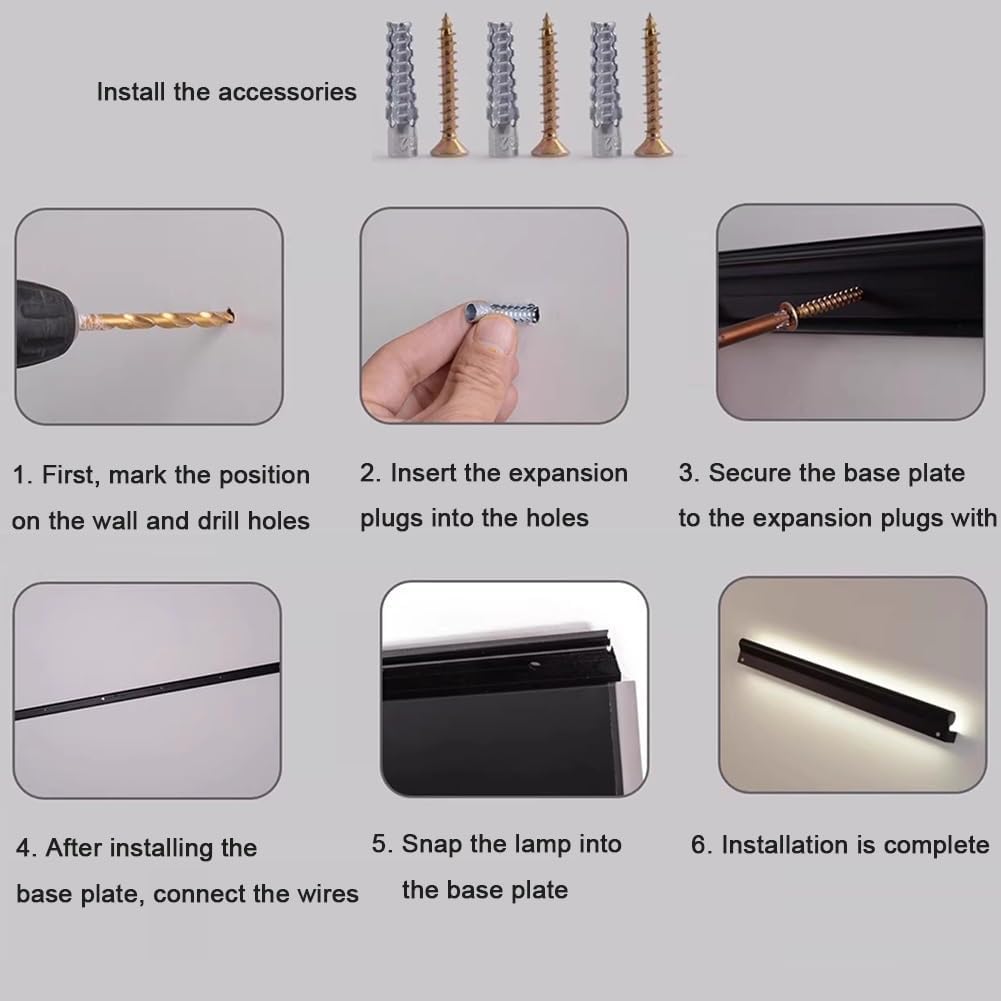 Install the accessories

1. First, mark the position on the wall and drill holes

2. Insert the expansion plugs into the holes

3. Secure the base plate to the expansion plugs with

4. After installing the base plate, connect the wires

5. Snap the lamp into the base plate

6. Installation is complete