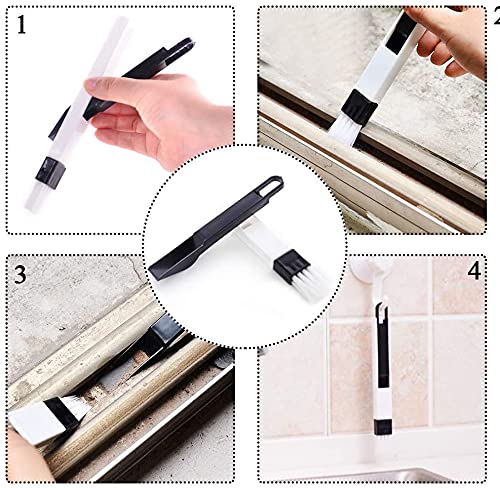 1
2
3
4