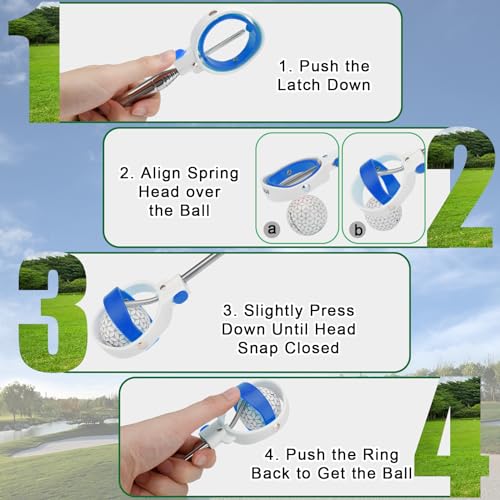 1

1. Push the Latch Down

2. Align Spring Head over the Ball

a

b

2

3

3. Slightly Press Down Until Head Snap Closed

4. Push the Ring Back to Get the Ball

4