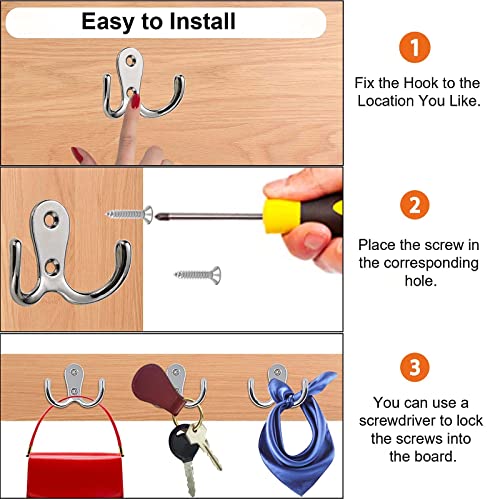 Easy to Install

1

Fix the Hook to the Location You Like.

2

Place the screw in the corresponding hole.

3

You can use a screwdriver to lock the screws into the board.