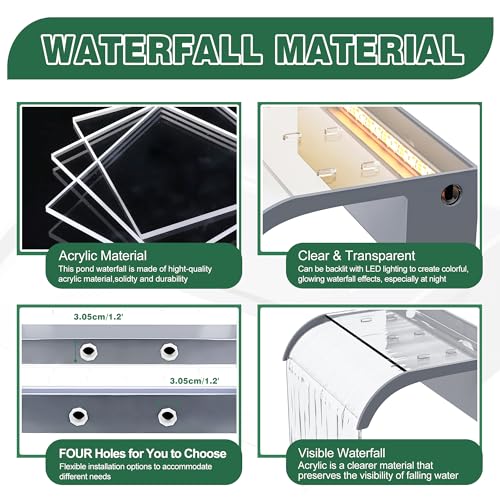 WATERFALL MATERIAL

Acrylic Material
This pond waterfall is made of hight-quality acrylic material,solidty and durability

Clear & Transparent
Can be backlit with LED lighting to create colorful, glowing waterfall effects, especially at night

3.05cm/1.2'

3.05cm/1.2'

FOUR Holes for You to Choose
Flexible installation options to accommodate different needs

Visible Waterfall
Acrylic is a clearer material that preserves the visibility of falling water