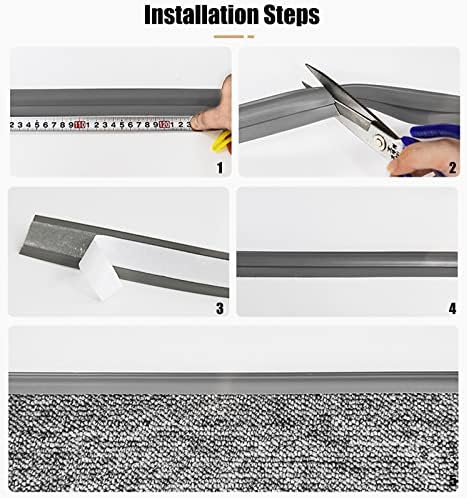 Installation Steps

2 3 4 5 6 7 8 9 110 1 2 3 4 5 6 7 8 9 120 1 2 3

1

2

3

4

5