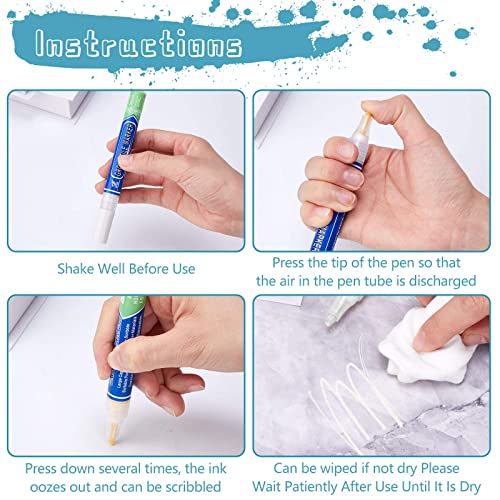 Instructions

Shake Well Before Use

Press the tip of the pen so that the air in the pen tube is discharged

Press down several times, the ink oozes out and can be scribbled

Can be wiped if not dry Please Wait Patiently After Use Until It Is Dry