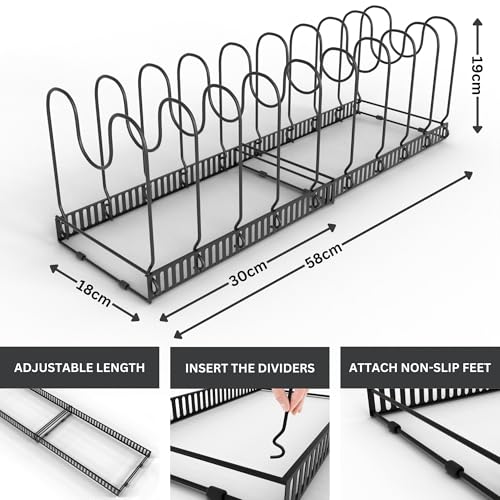 19cm

18cm

30cm

58cm

ADJUSTABLE LENGTH

INSERT THE DIVIDERS

ATTACH NON-SLIP FEET