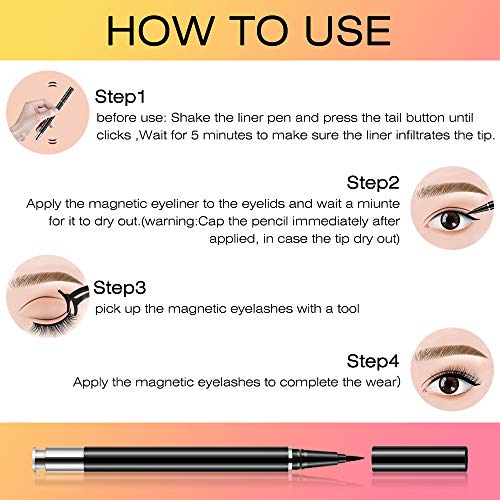 HOW TO USE

Step1
before use: Shake the liner pen and press the tail button until clicks ,Wait for 5 minutes to make sure the liner infiltrates the tip.

Step2
Apply the magnetic eyeliner to the eyelids and wait a miunte for it to dry out.(warning:Cap the pencil immediately after applied, in case the tip dry out)

Step3
pick up the magnetic eyelashes with a tool

Step4
Apply the magnetic eyelashes to complete the wear)