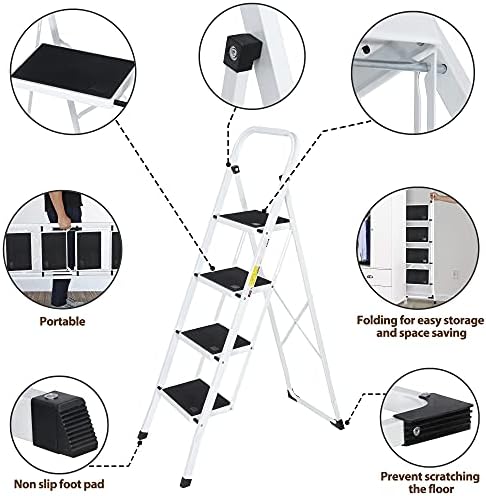 Portable

Folding for easy storage and space saving

Non slip foot pad

Prevent scratching the floor