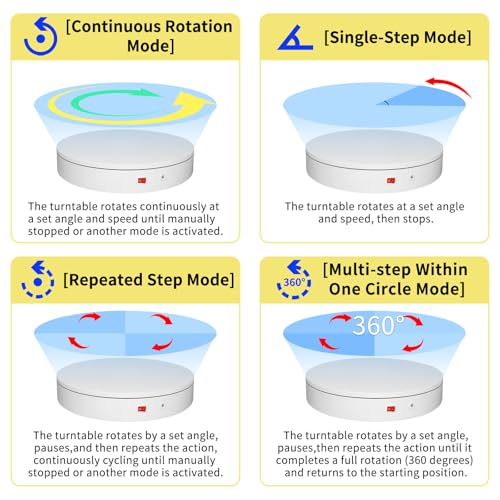 [Continuous Rotation Mode]

The turntable rotates continuously at a set angle and speed until manually stopped or another mode is activated.

[Single-Step Mode]

The turntable rotates at a set angle and speed, then stops.

[Repeated Step Mode]

The turntable rotates by a set angle, pauses,and then repeats the action, continuously cycling until manually stopped or another mode is activated.

360°

[Multi-step Within One Circle Mode]

360°

The turntable rotates by a set angle, pauses,then repeats the action until it completes a full rotation (360 degrees) and returns to the starting position.