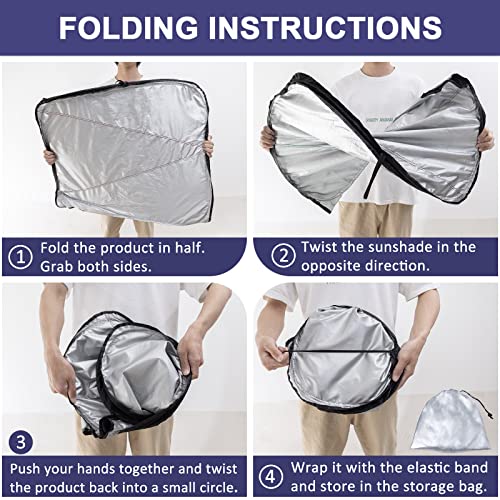 FOLDING INSTRUCTIONS

① Fold the product in half. Grab both sides.

② Twist the sunshade in the opposite direction.

③ Push your hands together and twist the product back into a small circle.

④ Wrap it with the elastic band and store in the storage bag.