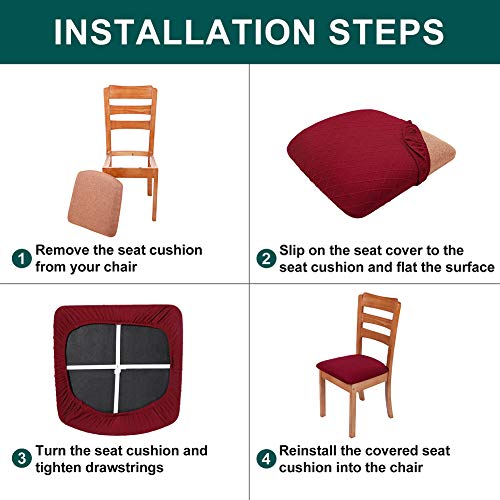 INSTALLATION STEPS

1 Remove the seat cushion from your chair

2 Slip on the seat cover to the seat cushion and flat the surface

3 Turn the seat cushion and tighten drawstrings

4 Reinstall the covered seat cushion into the chair