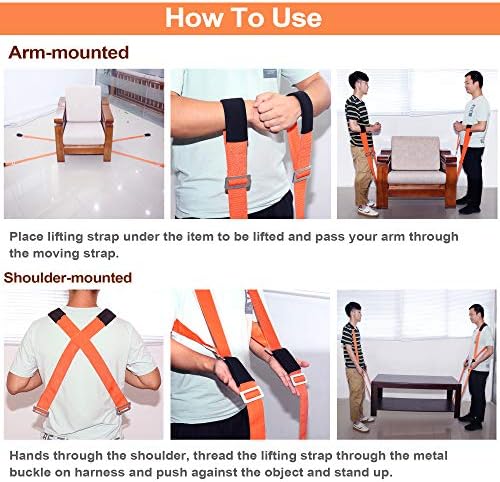 How To Use

Arm-mounted

Place lifting strap under the item to be lifted and pass your arm through the moving strap.

Shoulder-mounted

Hands through the shoulder, thread the lifting strap through the metal buckle on harness and push against the object and stand up.