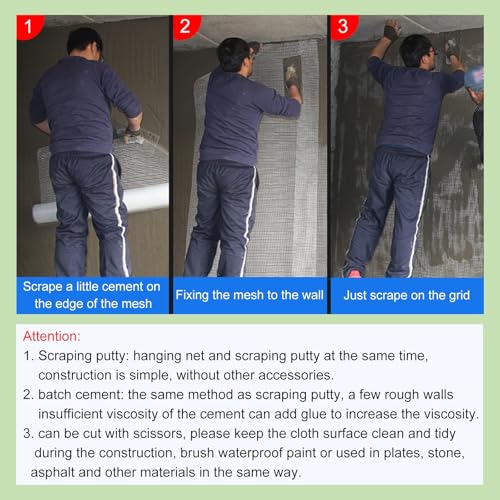 1

Scrape a little cement on the edge of the mesh

2

Fixing the mesh to the wall

3

Just scrape on the grid

Attention:

1. Scraping putty: hanging net and scraping putty at the same time, construction is simple, without other accessories.

2. batch cement: the same method as scraping putty, a few rough walls insufficient viscosity of the cement can add glue to increase the viscosity.

3. can be cut with scissors, please keep the cloth surface clean and tidy during the construction, brush waterproof paint or used in plates, stone, asphalt and other materials in the same way.