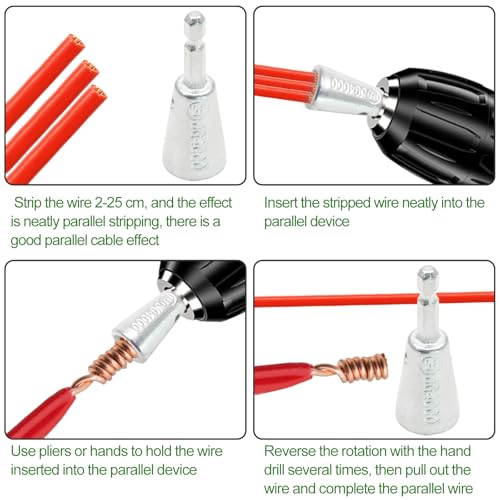 Strip the wire 2-25 cm, and the effect is neatly parallel stripping, there is a good parallel cable effect

Insert the stripped wire neatly into the parallel device

Use pliers or hands to hold the wire inserted into the parallel device

Reverse the rotation with the hand drill several times, then pull out the wire and complete the parallel wire