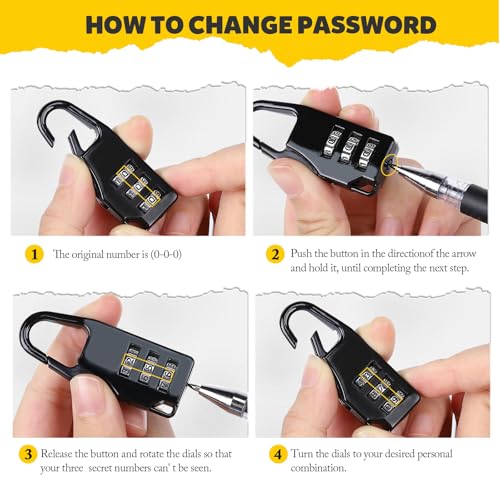 HOW TO CHANGE PASSWORD

1 The original number is (0-0-0)

2 Push the button in the directionof the arrow and hold it, until completing the next step.

3 Release the button and rotate the dials so that your three secret numbers can' t be seen.

4 Turn the dials to your desired personal combination.