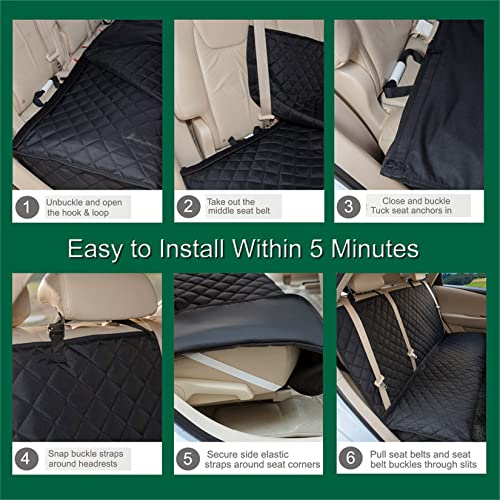 1 Unbuckle and open the hook & loop

2 Take out the middle seat belt

3 Close and buckle Tuck seat anchors in

Easy to Install Within 5 Minutes

4 Snap buckle straps around headrests

5 Secure side elastic straps around seat corners

6 Pull seat belts and seat belt buckles through slits