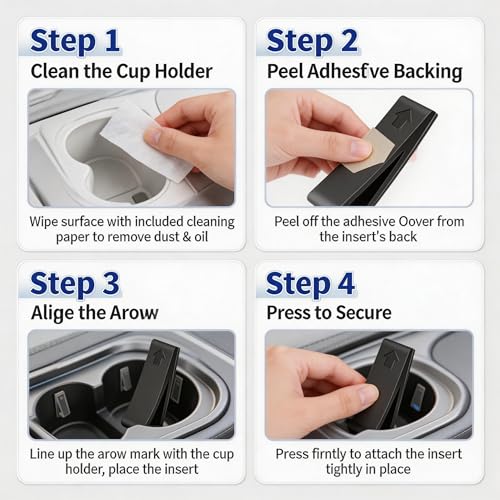 Step 1
Clean the Cup Holder

Wipe surface with included cleaning paper to remove dust & oil

Step 2
Peel Adhesfve Backing

Peel off the adhesive Oover from the insert's back

Step 3
Alige the Arow

Line up the arow mark with the cup holder, place the insert

Step 4
Press to Secure

Press firntly to attach the insert tightly in place