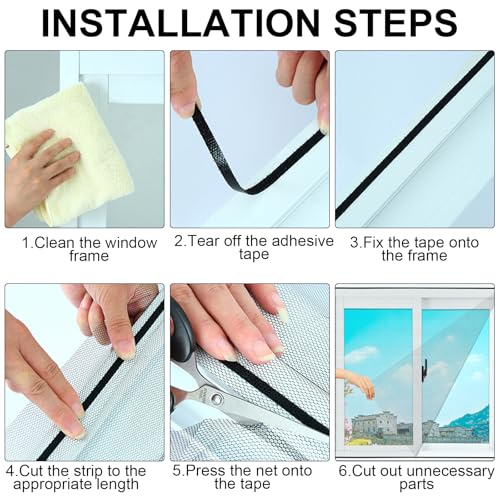 INSTALLATION STEPS

1.Clean the window frame

2.Tear off the adhesive tape

3.Fix the tape onto the frame

4.Cut the strip to the appropriate length

5.Press the net onto the tape

6.Cut out unnecessary parts