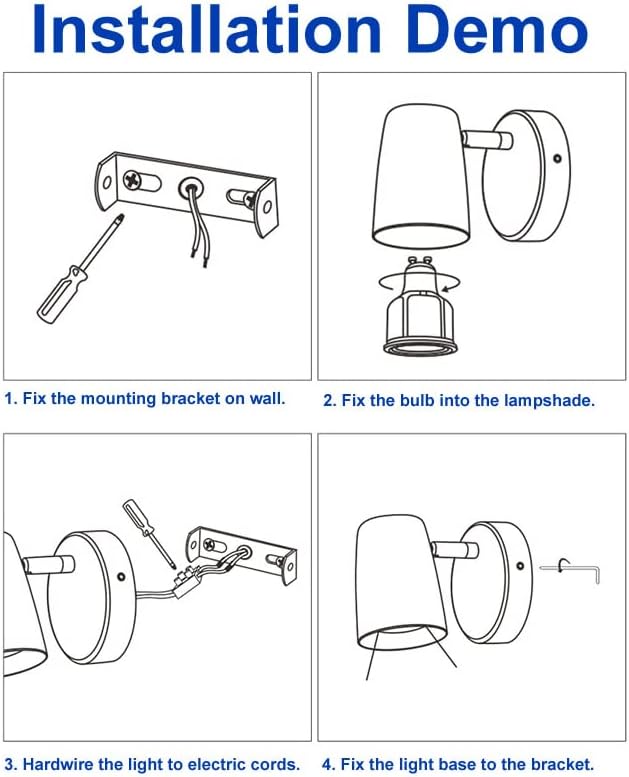 Installation Demo

1. Fix the mounting bracket on wall.

2. Fix the bulb into the lampshade.

3. Hardwire the light to electric cords.

4. Fix the light base to the bracket.