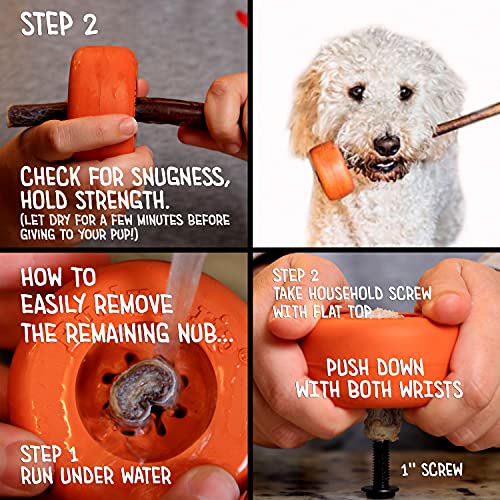 STEP 2

CHECK FOR SNUGNESS, HOLD STRENGTH.
(LET DRY FOR A FEW MINUTES BEFORE GIVING TO YOUR PUP!)

HOW TO EASILY REMOVE THE REMAINING NUB...

STEP 1
RUN UNDER WATER

STEP 2
TAKE HOUSEHOLD SCREW WITH FLAT TOP

PUSH DOWN WITH BOTH WRISTS

1" SCREW