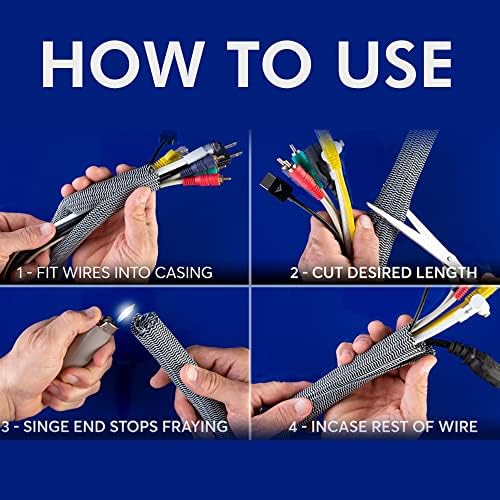 HOW TO USE

1 - FIT WIRES INTO CASING

2 - CUT DESIRED LENGTH

3 - SINGE END STOPS FRAYING

4 - INCASE REST OF WIRE