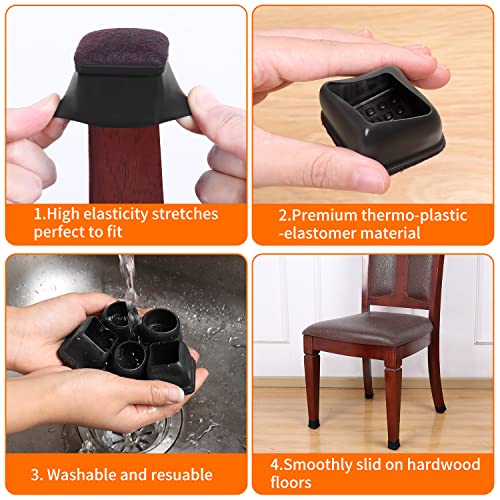 1.High elasticity stretches perfect to fit

2.Premium thermo-plastic -elastomer material

3. Washable and resuable

4.Smoothly slid on hardwood floors