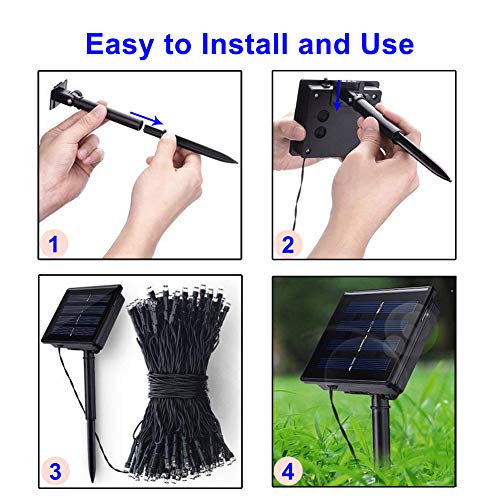 Easy to Install and Use

1

2

3

4