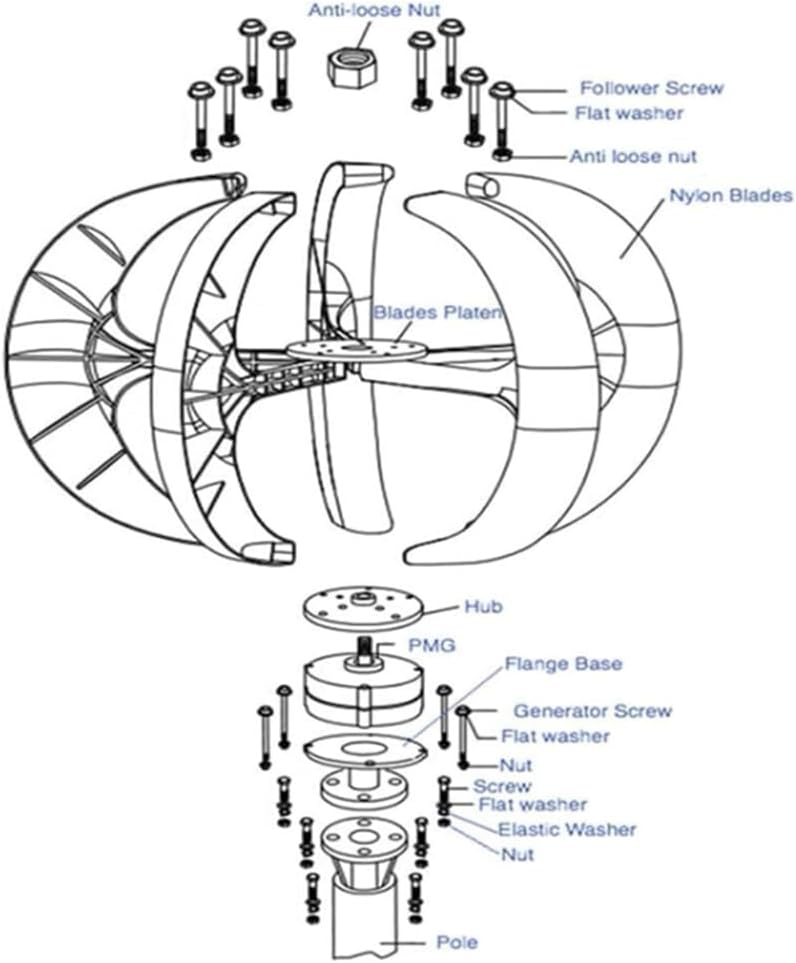 Anti-loose Nut
Follower Screw
Flat washer
Anti loose nut
Nylon Blades
Blades Platen
Hub
PMG
Flange Base
Generator Screw
Flat washer
Nut
Screw
Flat washer
Elastic Washer
Nut
Pole