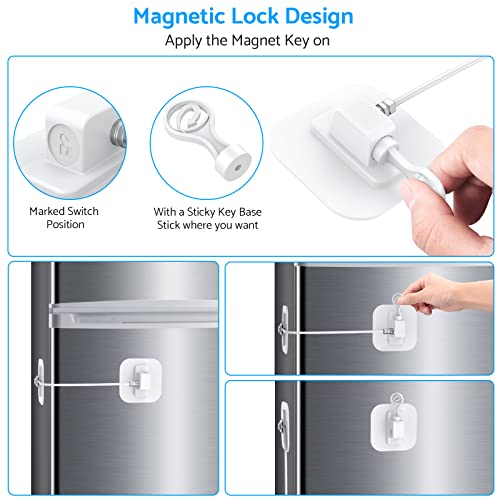 Magnetic Lock Design
Apply the Magnet Key on

Marked Switch Position

With a Sticky Key Base Stick where you want