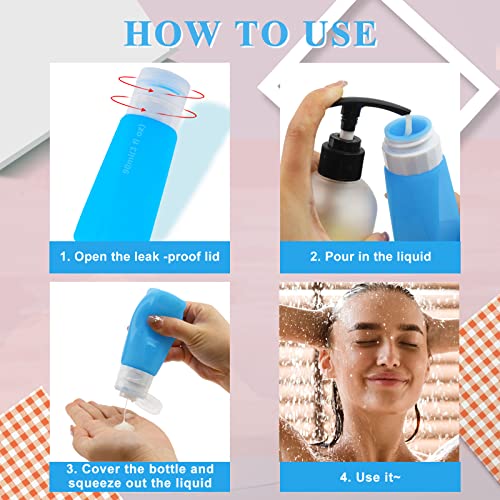 HOW TO USE

90ml(3 fl oz)

1. Open the leak -proof lid

2. Pour in the liquid

3. Cover the bottle and squeeze out the liquid

4. Use it~