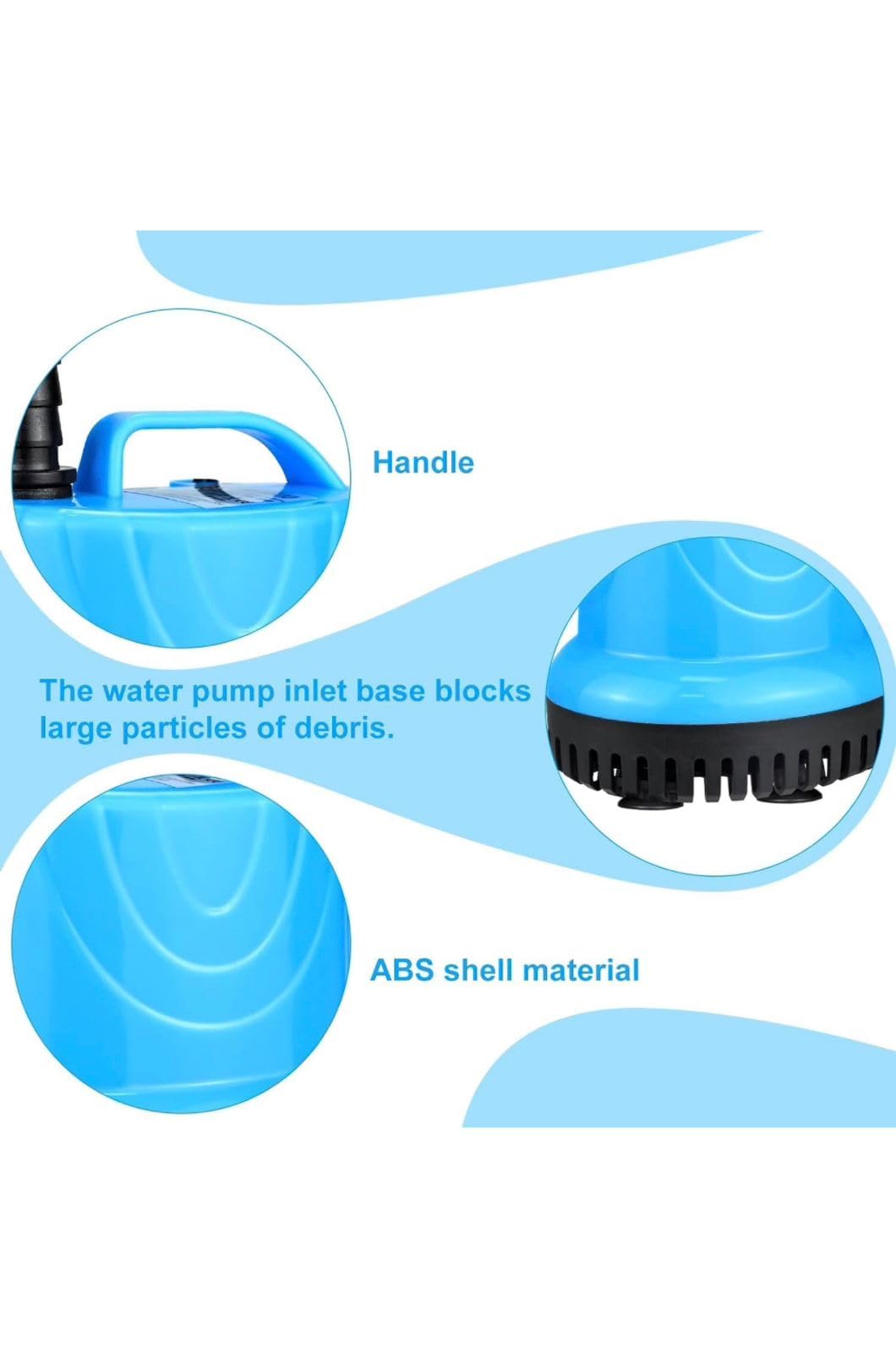 Handle

The water pump inlet base blocks large particles of debris.

ABS shell material