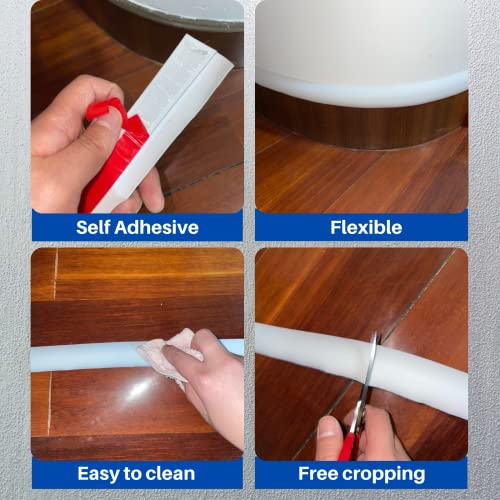 Self Adhesive

Flexible

Easy to clean

Free cropping