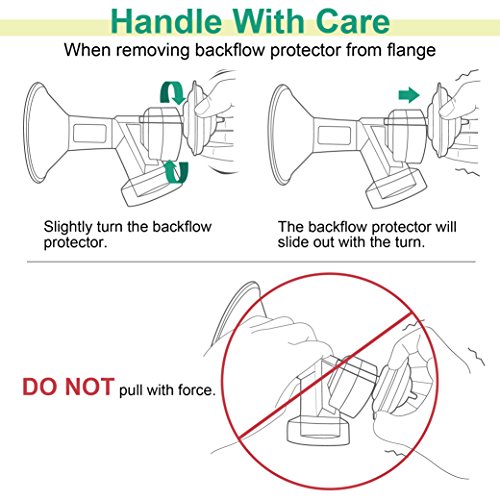 Handle With Care

When removing backflow protector from flange

Slightly turn the backflow protector.

The backflow protector will slide out with the turn.

DO NOT pull with force.