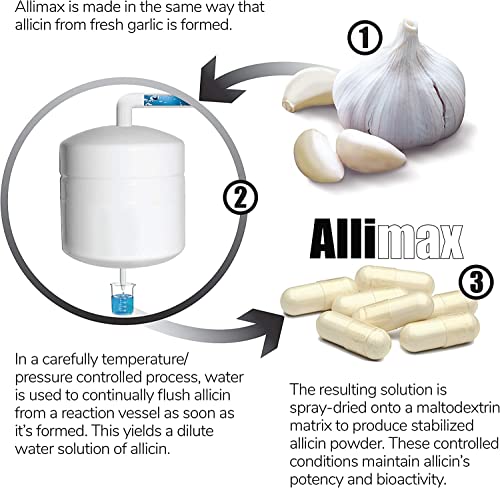 Allimax is made in the same way that allicin from fresh garlic is formed.

1

2

Allimax

3

In a carefully temperature/ pressure controlled process, water is used to continually flush allicin from a reaction vessel as soon as it's formed. This yields a dilute water solution of allicin.

The resulting solution is spray-dried onto a maltodextrin matrix to produce stabilized allicin powder. These controlled conditions maintain allicin's potency and bioactivity.